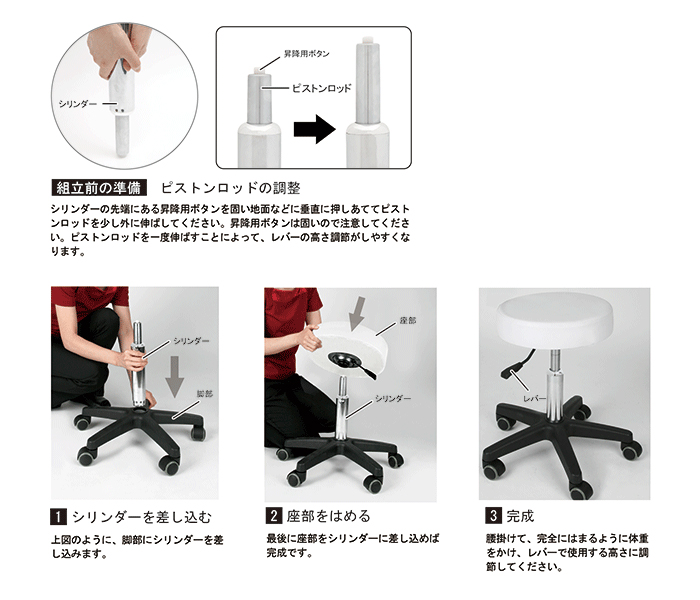 シリンダー

昇降用ボタン
ピストンロッド

組立前の準備　ピストンロッドの調整

シリンダーの先端にある昇降用ボタンを固い地面などに垂直に押しあててピストンロッドを少し外に伸ばしてください。昇降用ボタンは固いので注意してください。ピストンロッドを一度伸ばすことによって、レバーの高さ調節がしやすくなります。

シリンダー
脚部

座部
シリンダー

レバー

1 シリンダーを差し込む

上図のように、脚部にシリンダーを差し込みます。

2 座部をはめる

最後に座部をシリンダーに差し込めば完成です。

3 完成

腰掛けて、完全にはまるように体重をかけ、レバーで使用する高さに調節してください。