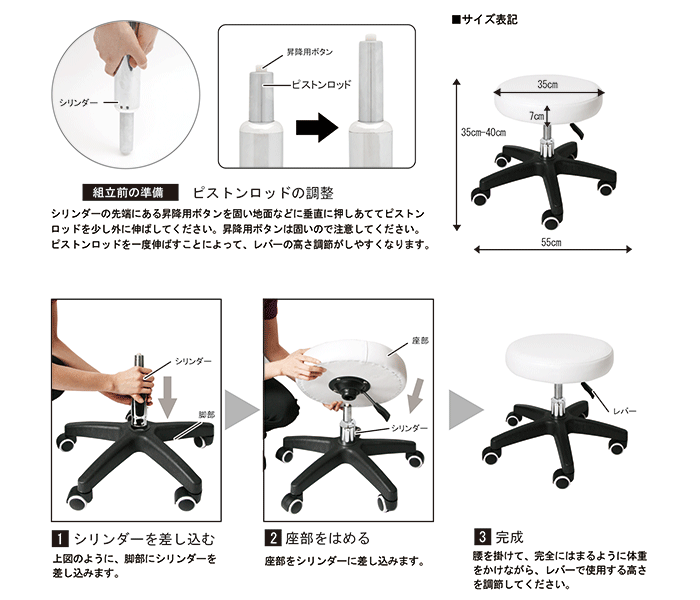 シリンダー

昇降用ボタン

ピストンロッド

■サイズ表記

35cm

7cm

35cm-40cm

55cm

組立前の準備　ピストンロッドの調整

シリンダーの先端にある昇降用ボタンを固い地面などに垂直に押しあててピストンロッドを少し外に伸ばしてください。昇降用ボタンは固いので注意してください。ピストンロッドを一度伸ばすことによって、レバーの高さ調節がしやすくなります。

シリンダー

脚部

座部

シリンダー

レバー

1 シリンダーを差し込む

上図のように、脚部にシリンダーを差し込みます。

2 座部をはめる

座部をシリンダーに差し込みます。

3 完成

腰を掛けて、完全にはまるように体重をかけながら、レバーで使用する高さを調節してください。