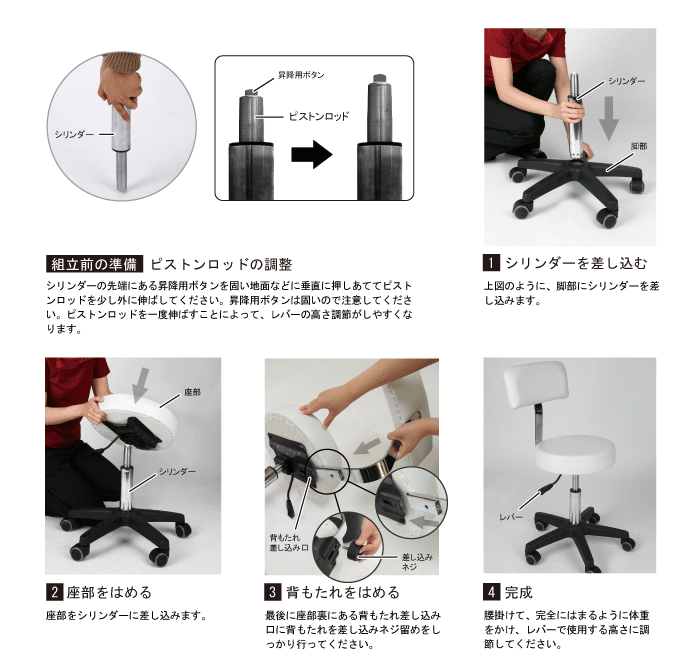 シリンダー

昇降用ボタン

ピストンロッド

シリンダー

脚部

組立前の準備 ピストンロッドの調整

シリンダーの先端にある昇降用ボタンを固い地面などに垂直に押しあててピストンロッドを少し外に伸ばしてください。昇降用ボタンは固いので注意してください。ピストンロッドを一度伸ばすことによって、レバーの高さ調節がしやすくなります。

1 シリンダーを差し込む

上図のように、脚部にシリンダーを差し込みます。

座部

シリンダー

背もたれ差し込み口

差し込みネジ

レバー

2 座部をはめる

座部をシリンダーに差し込みます。

3 背もたれをはめる

最後に座部裏にある背もたれ差し込み口に背もたれを差し込みネジ留めをしっかり行ってください。

4 完成

腰掛けて、完全にはまるように体重をかけ、レバーで使用する高さに調節してください。