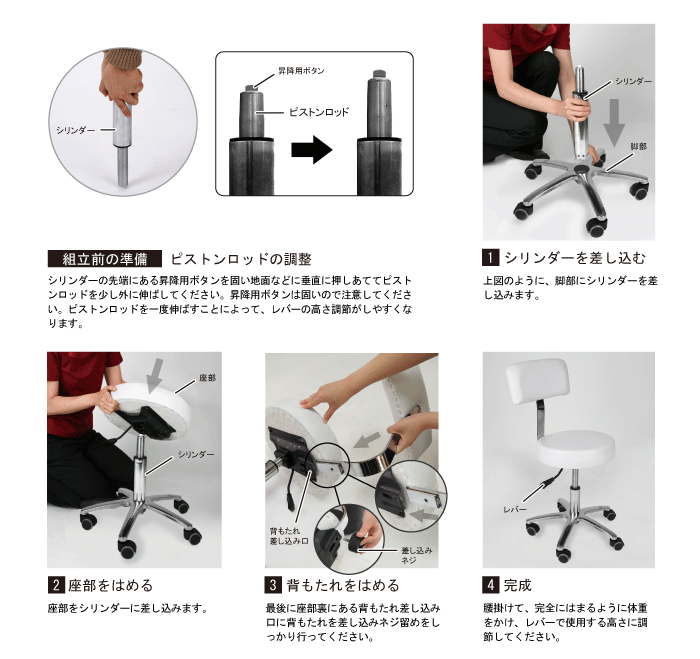 シリンダー

昇降用ボタン

ピストンロッド

シリンダー

脚部

組立前の準備　ピストンロッドの調整

シリンダーの先端にある昇降用ボタンを固い地面などに垂直に押しあててピストンロッドを少し外に伸ばしてください。昇降用ボタンは固いので注意してください。ピストンロッドを一度伸ばすことによって、レバーの高さ調節がしやすくなります。

1 シリンダーを差し込む

上図のように、脚部にシリンダーを差し込みます。

座部

シリンダー

背もたれ差し込み口

差し込みネジ

レバー

2 座部をはめる

座部をシリンダーに差し込みます。

3 背もたれをはめる

最後に座部裏にある背もたれ差し込み口に背もたれを差し込みネジ留めをしっかり行ってください。

4 完成

腰掛けて、完全にはまるように体重をかけ、レバーで使用する高さに調節してください。