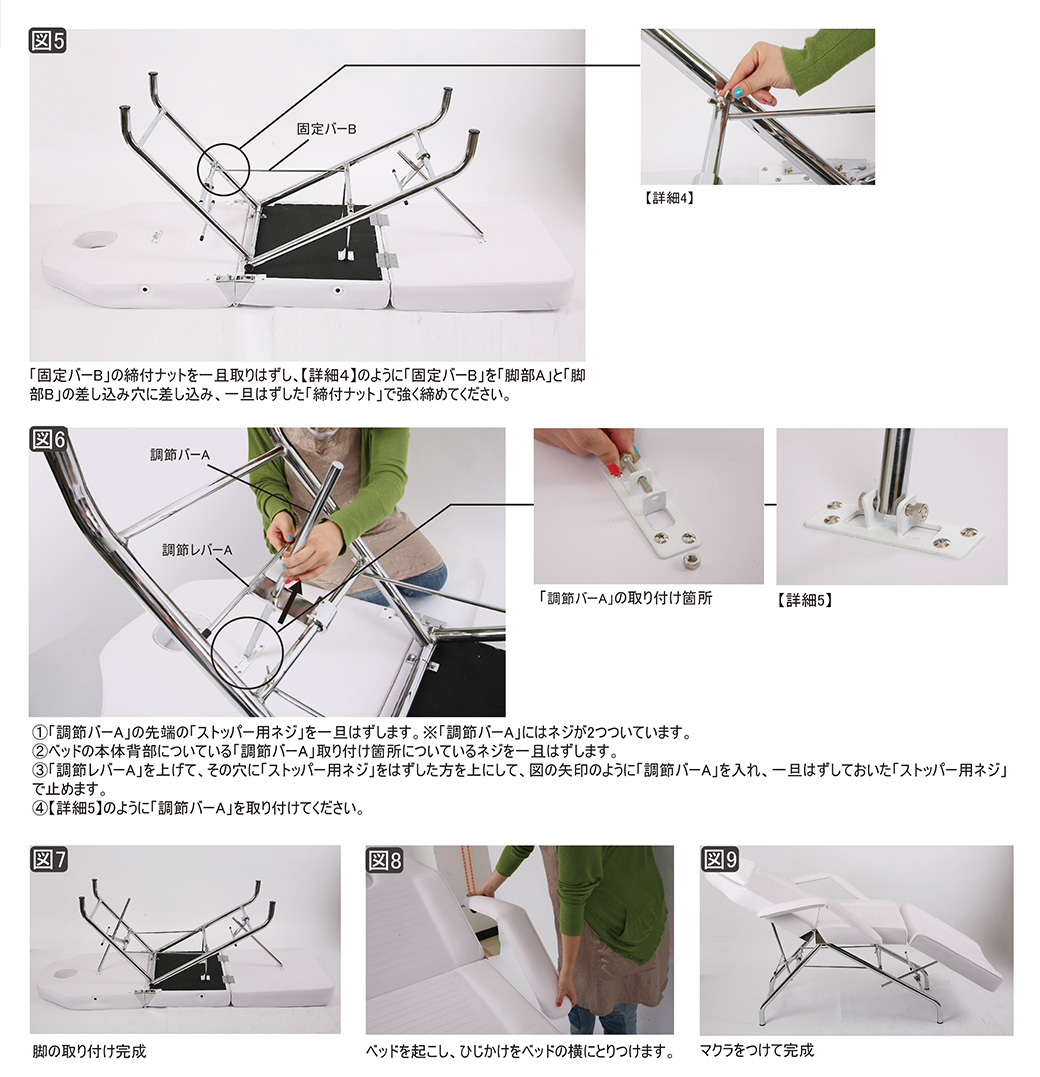 図5

固定バーB

【詳細4】

「固定バーB」の締付ナットを一旦取りはずし、【詳細4】のように「固定バーB」を「脚部A」と「脚部B」の差し込み穴に差し込み、一旦はずした「締付ナット」で強く締めてください。

図6

調節バーA

調節レバーA

「調節バーA」の取り付け箇所

【詳細5】

①「調節バーA」の先端の「ストッパー用ネジ」を一旦はずします。※「調節バーA」にはネジが2つついています。
②ベッドの本体背部についている「調節バーA」取り付け箇所についているネジを一旦はずします。
③「調節レバーA」を上げて、その穴に「ストッパー用ネジ」をはずした方を上にして、図の矢印のように「調節バーA」を入れ、一旦はずしておいた「ストッパー用ネジ」で止めます。
④【詳細5】のように「調節バーA」を取り付けてください。

図7

脚の取り付け完成

図8

ベッドを起こし、ひじかけをベッドの横にとりつけます。

図9

マクラをつけて完成