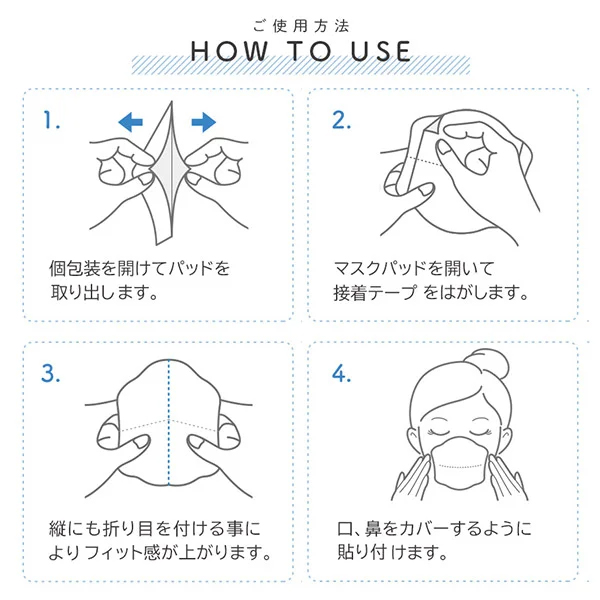 ご使用方法
HOW TO USE

1.

個包装を開けてパッドを取り出します。

2.

マスクパッドを開いて接着テープ をはがします。

3.

縦にも折り目を付ける事によりフィット感が上がります。

4.

口、鼻をカバーするように貼り付けます。