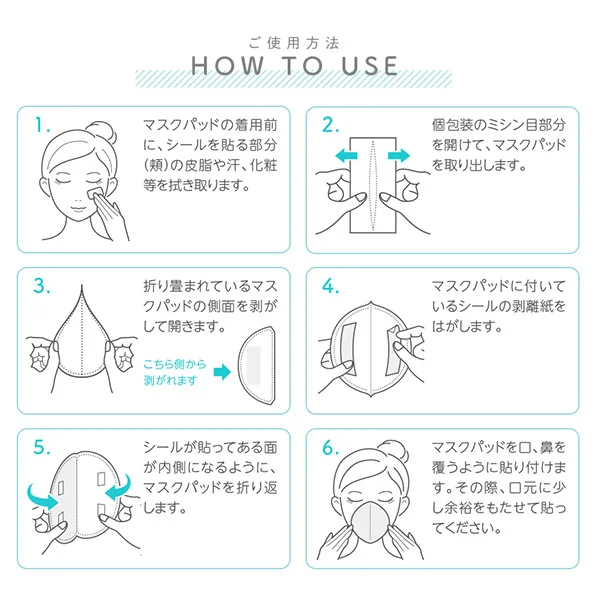 ご使用方法

HOW TO USE

1.

マスクパッドの着用前に、シールを貼る部分（頬）の皮脂や汗、化粧等を拭き取ります。

2.

個包装のミシン目部分を開けて、マスクパッドを取り出します。

3.

折り畳まれているマスクパッドの側面を剥がして開きます。

こちら側から剥がれます

4.

マスクパッドに付いているシールの剥離紙をはがします。

5.

シールが貼ってある面が内側になるように、マスクパッドを折り返します。

6.

マスクパッドを口、鼻を覆うように貼り付けます。その際、口元に少し余裕をもたせて貼ってください。