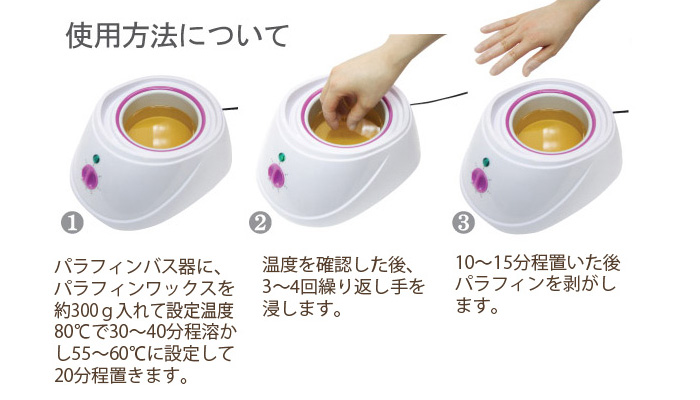 使用方法について

❶

パラフィンバス器に、パラフィンワックスを約300ｇ入れて設定温度80℃で30〜40分程溶かし55〜60℃に設定して20分程置きます。

❷

温度を確認した後、3〜4回繰り返し手を浸します。

❸

10〜15分程置いた後パラフィンを剥がします。